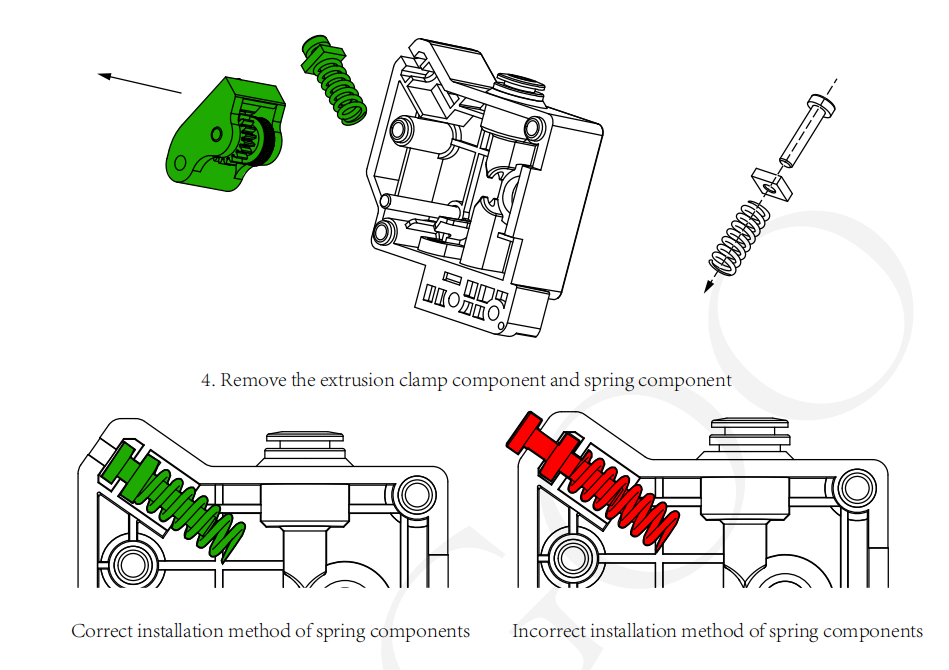 4. Remove the extrusion clamp component and spring component

Correct installation method of spring components

Incorrect installation method of spring components